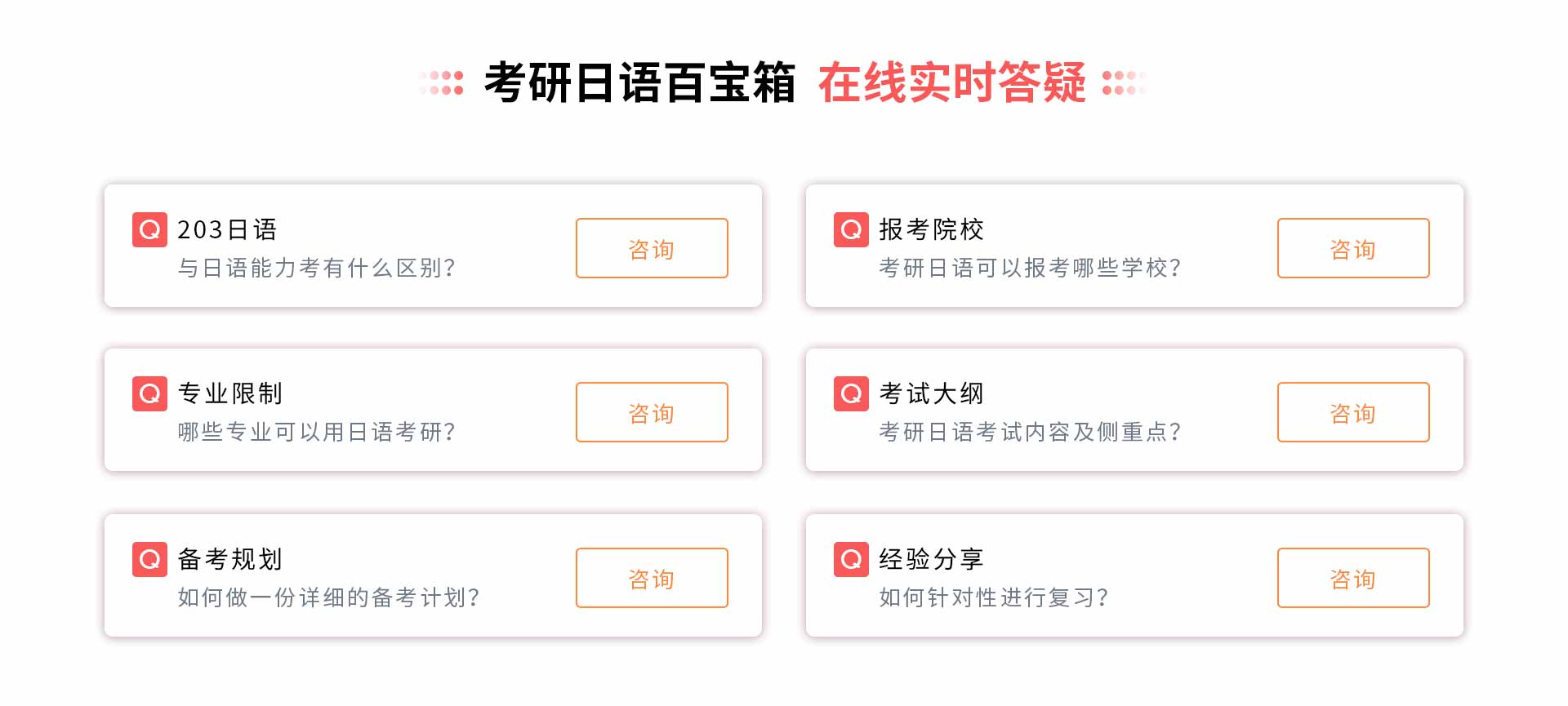 考研日语百宝箱 在线实时答疑

Q 203日语
与日语能力考有什么区别?
咨询

Q 专业限制
哪些专业可以用日语考研?
咨询

Q 备考规划
如何做一份详细的备考计划?
咨询

Q 报考院校
考研日语可以报考哪些学校?
咨询

Q 考试大纲
考研日语考试内容及侧重点?
咨询

Q 经验分享
如何针对性进行复习?
咨询